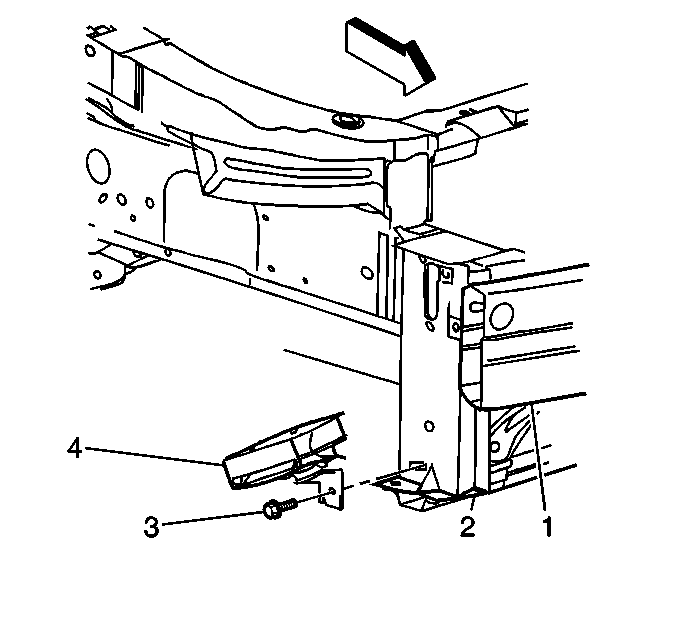 4
3
2
1