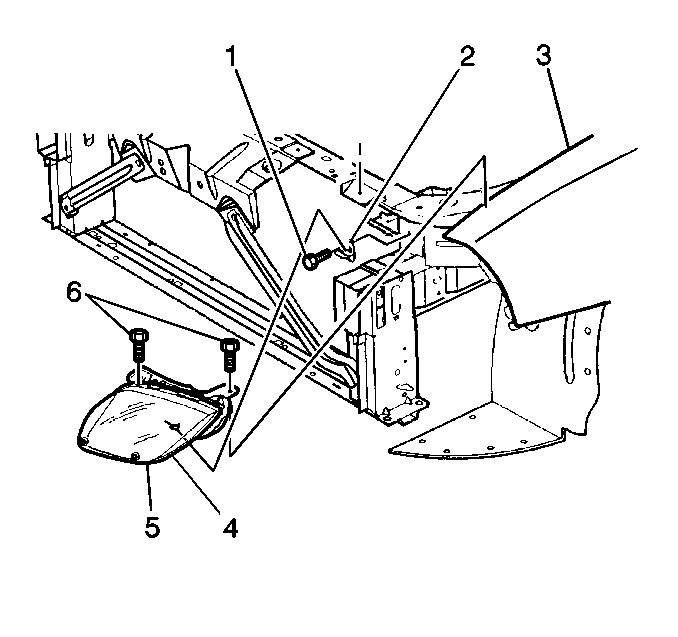 1
2
3
6
5
4