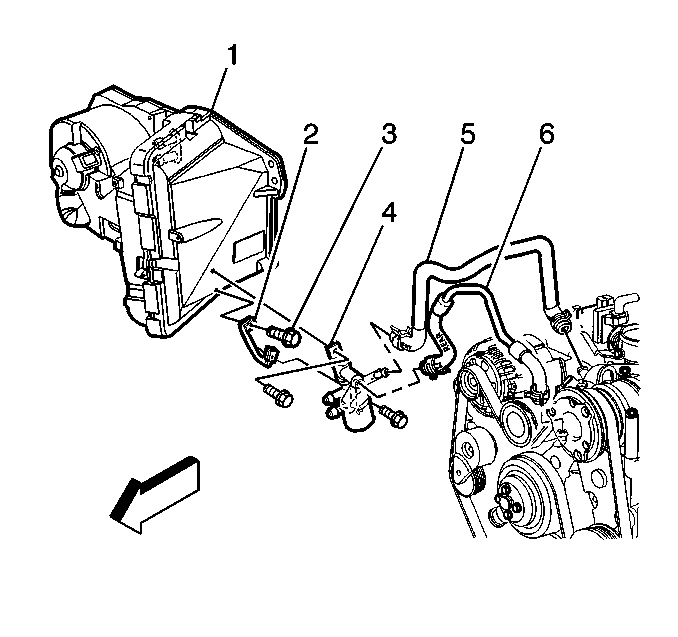 1
2
3
4
5
6