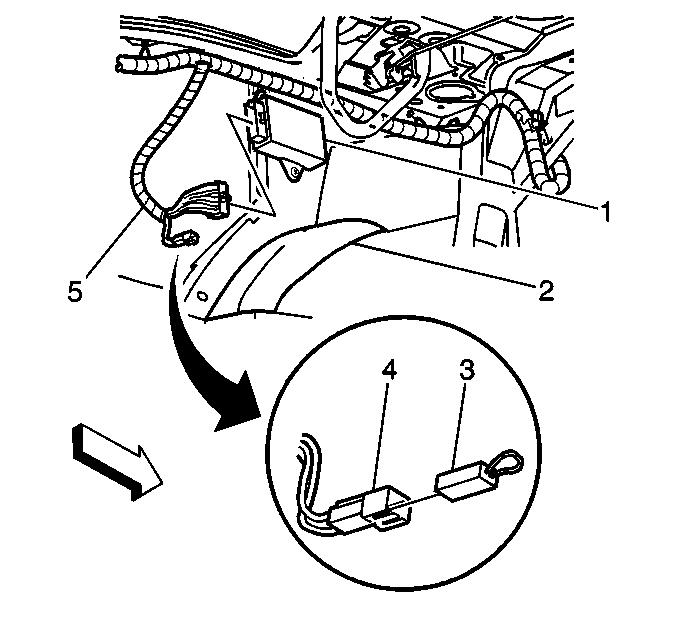 1
5
2
4
3