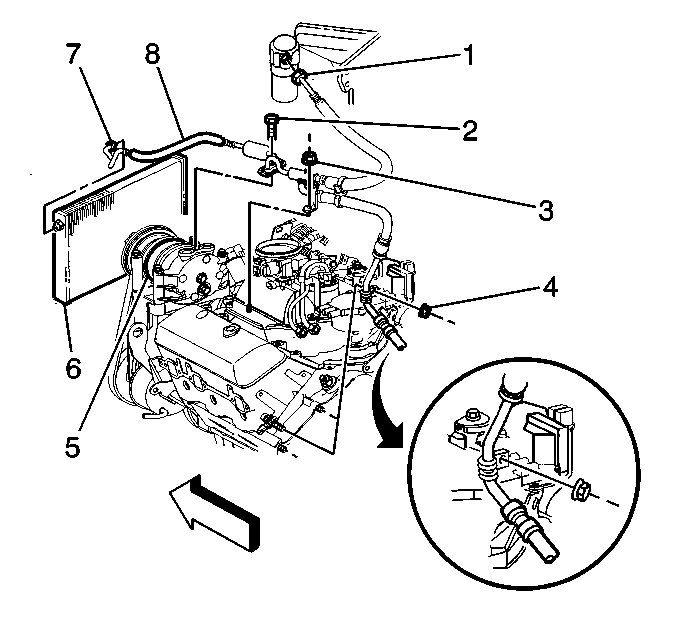 7
8
1
2
3
4
6
5