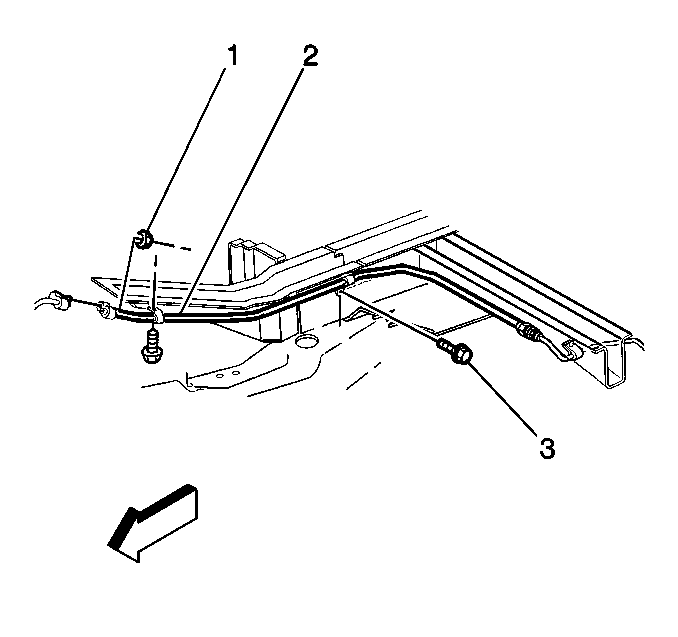 1
2
3