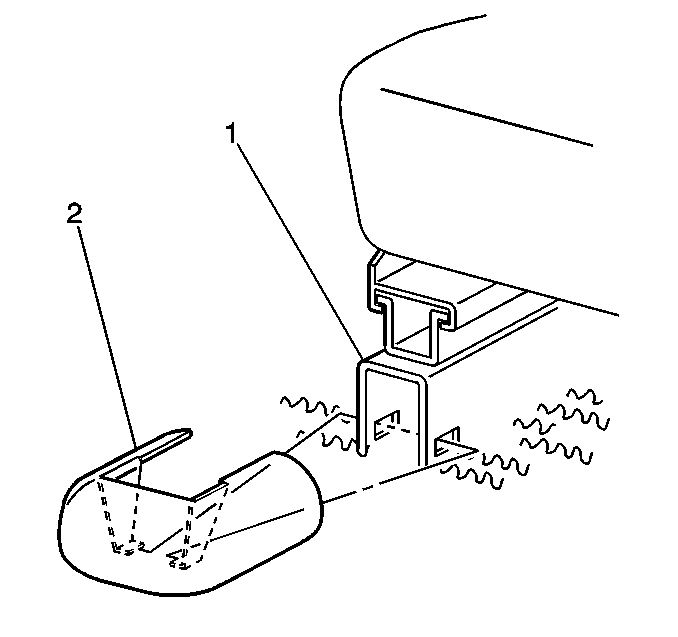 1
2