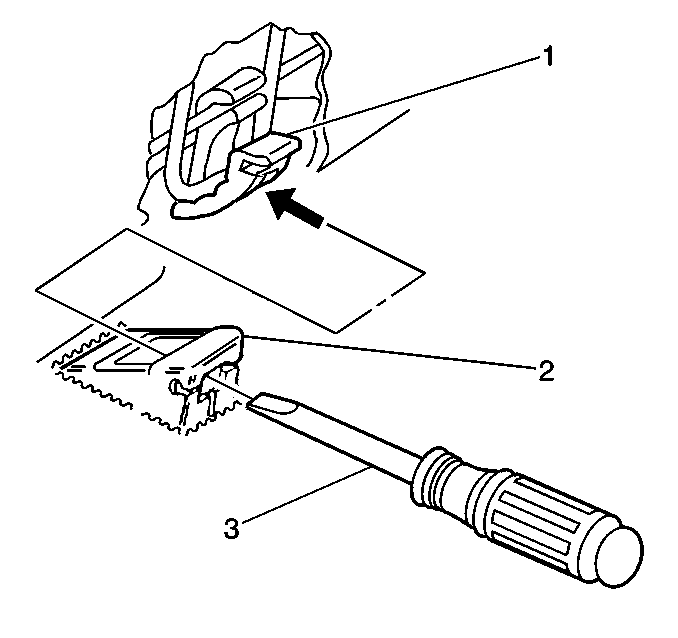 1
2
3