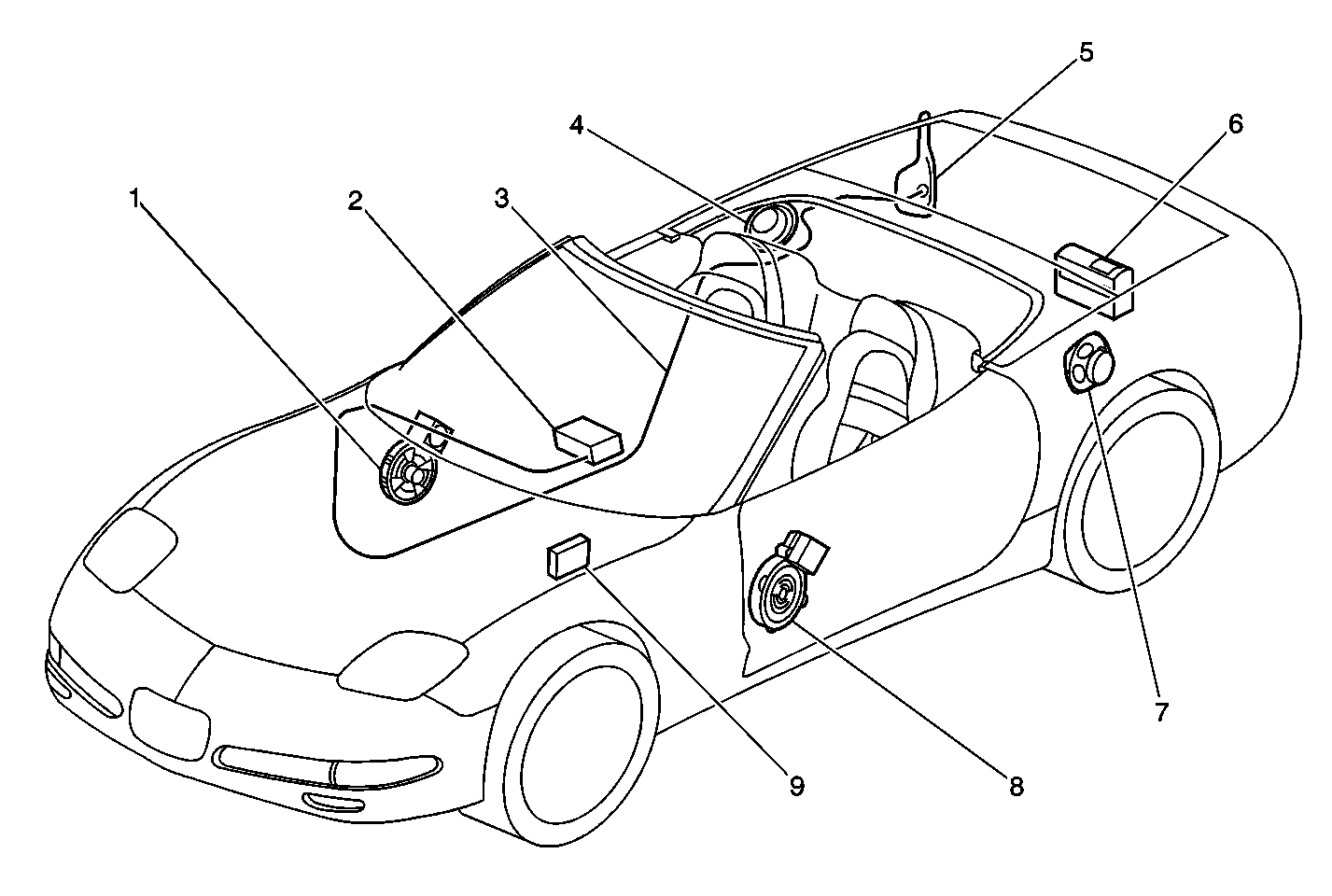 1
2
3
4
5
6
7
8
9