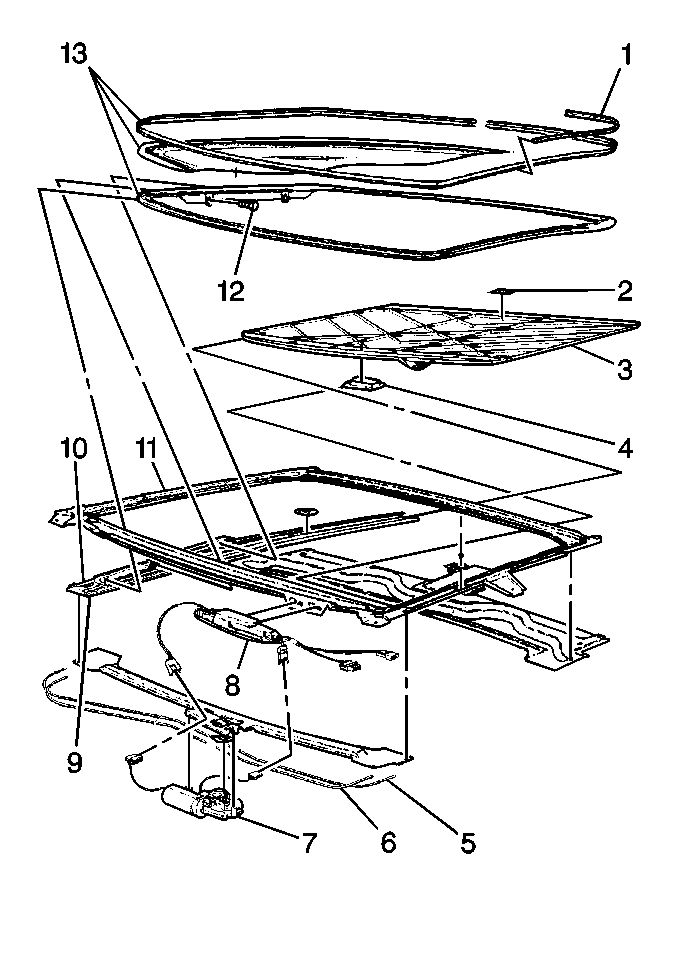 13
1
12
2
3
4
10
11
8
9
7
6
5