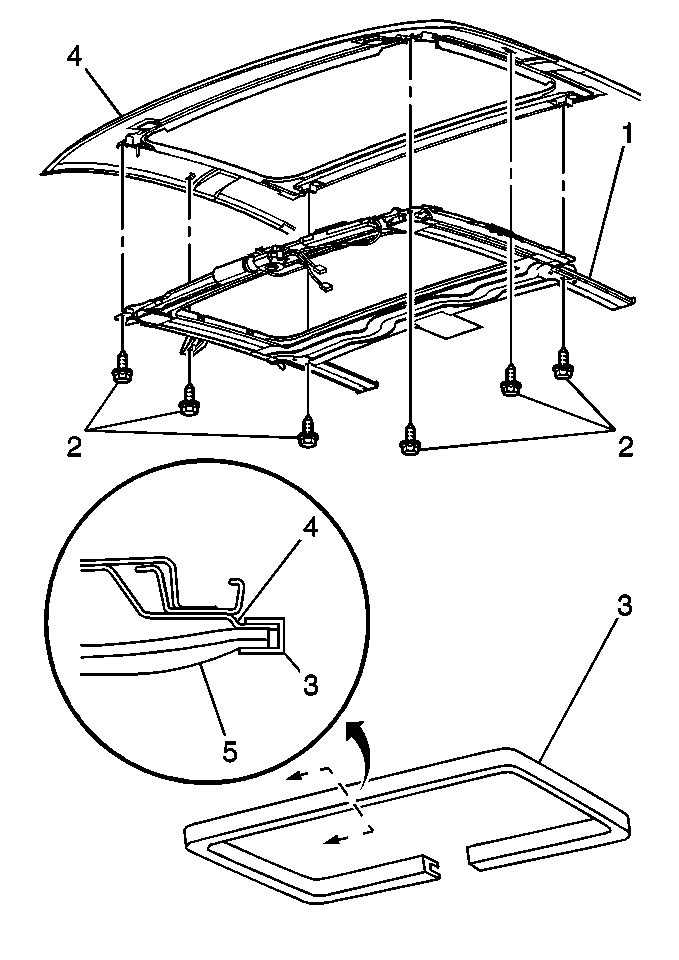 4
1
2
2
4
3
5
3