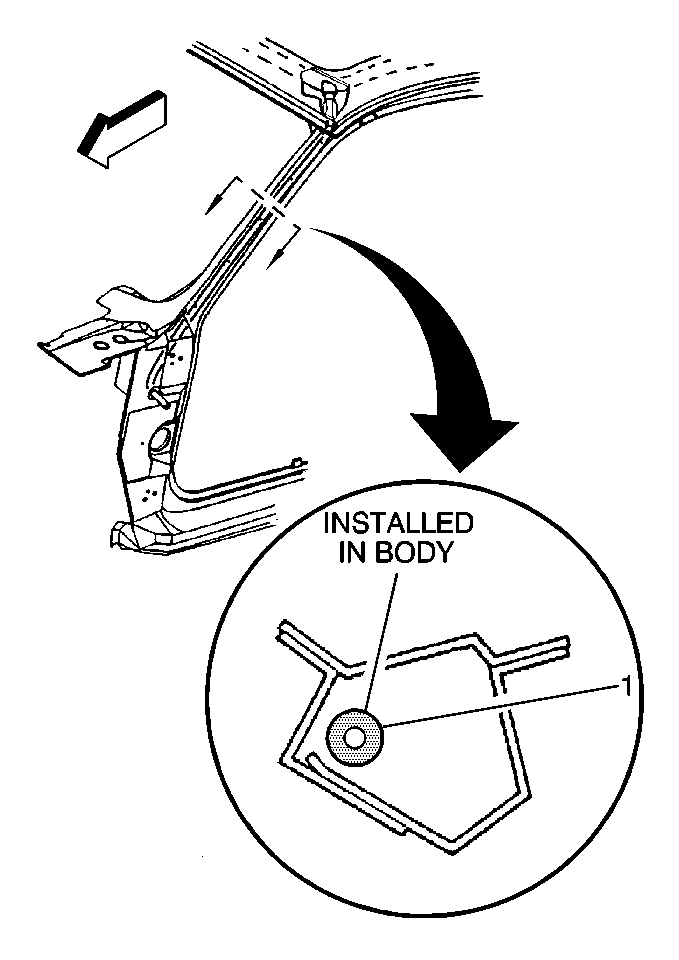 INSTALLED IN BODY

1