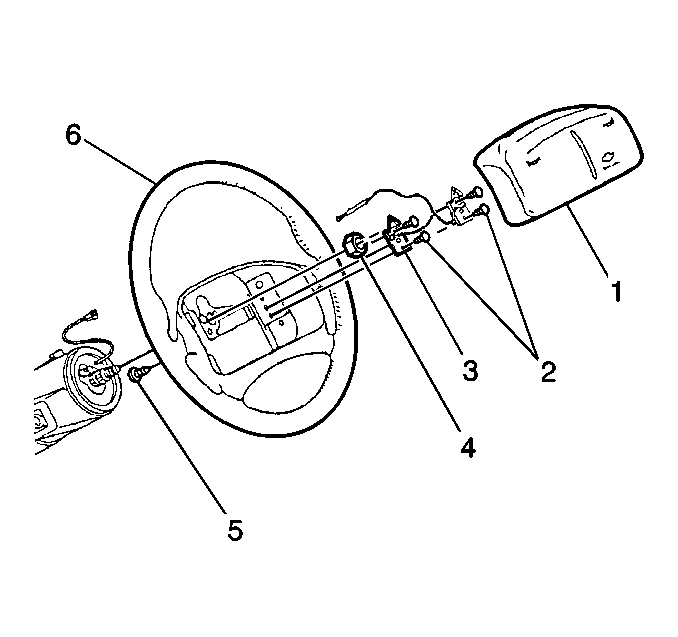 6
1
3
2
4
5