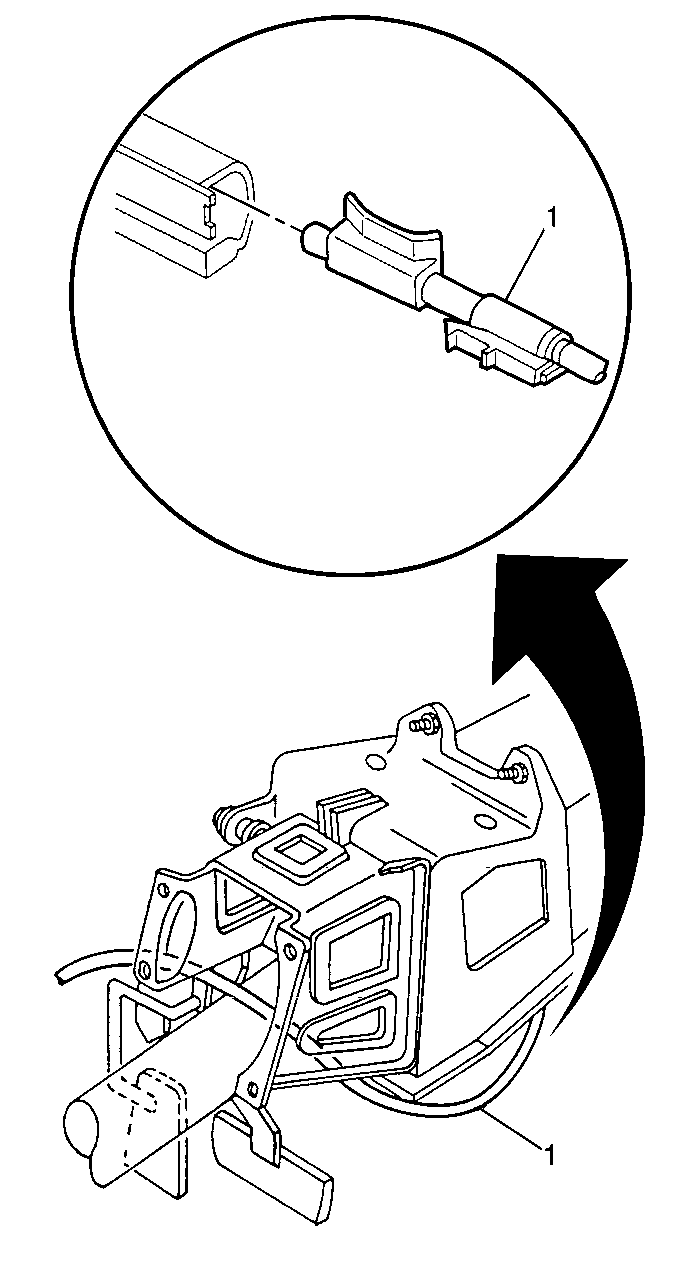 1

1