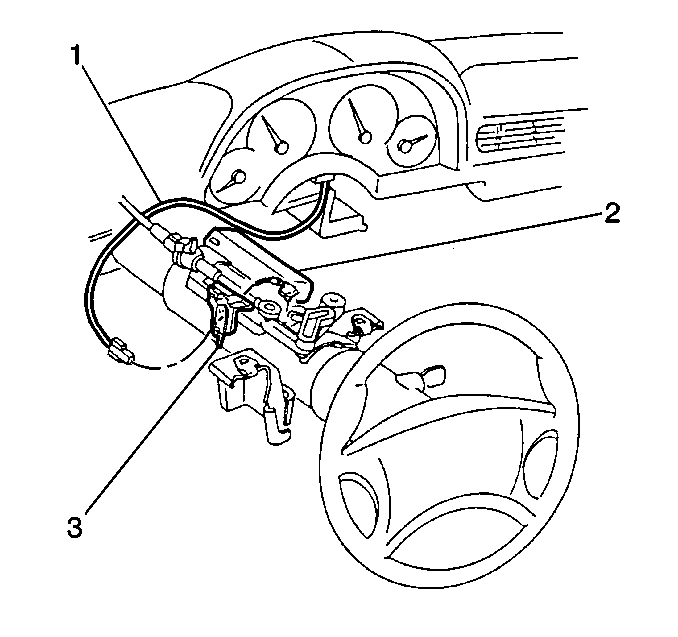 1
2
3