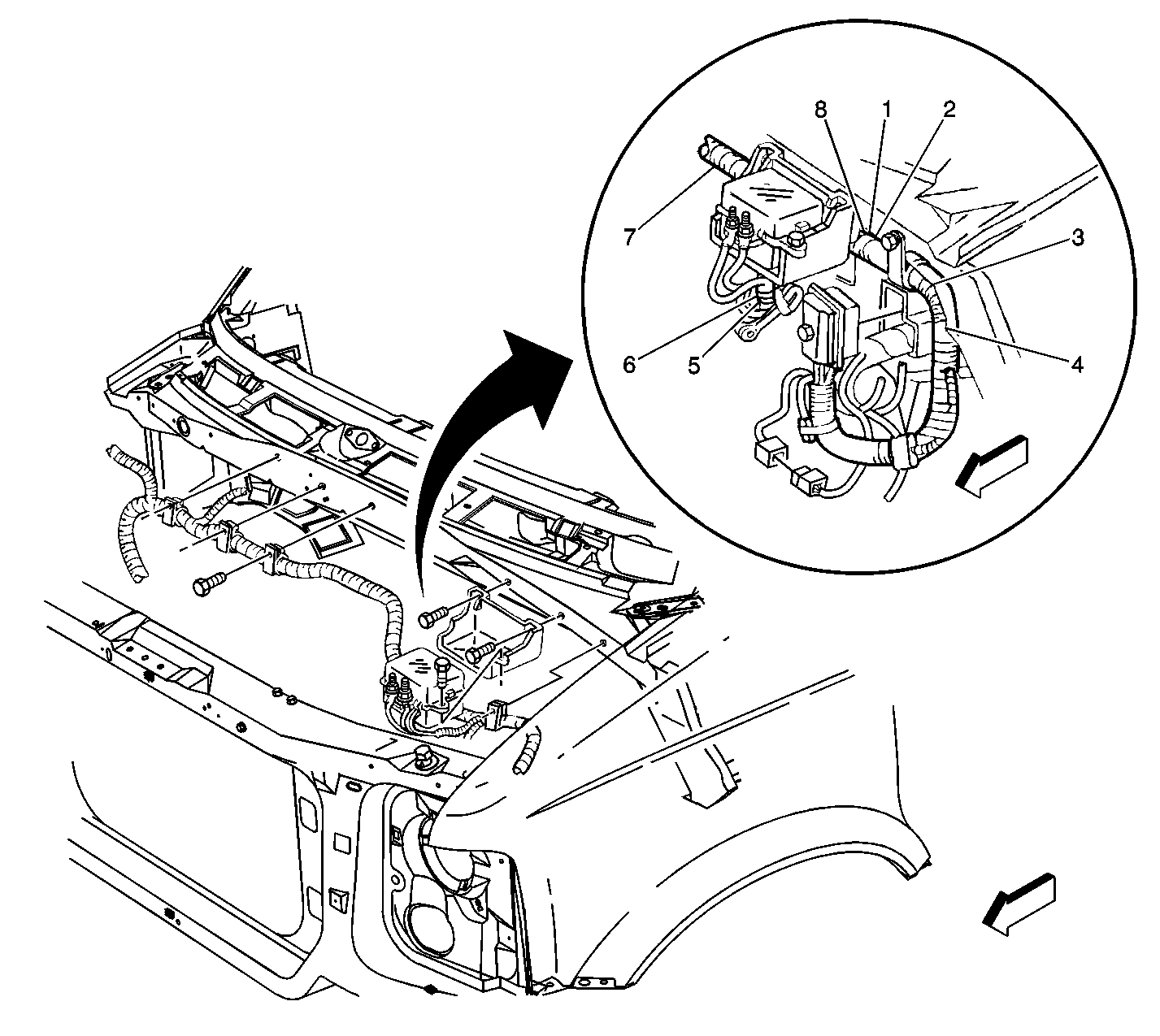 8
1
2
7
3
6
5
4