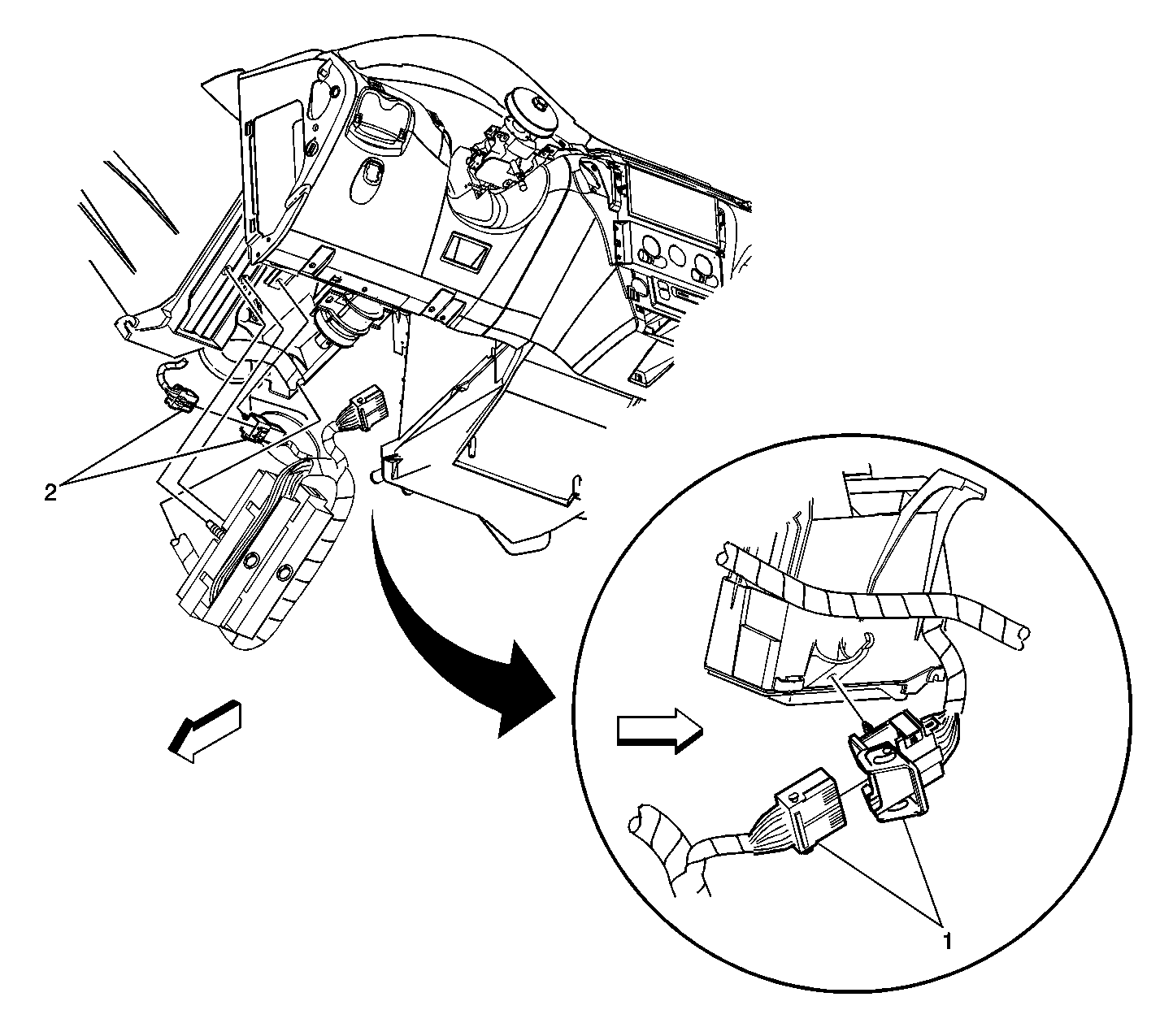 2

1