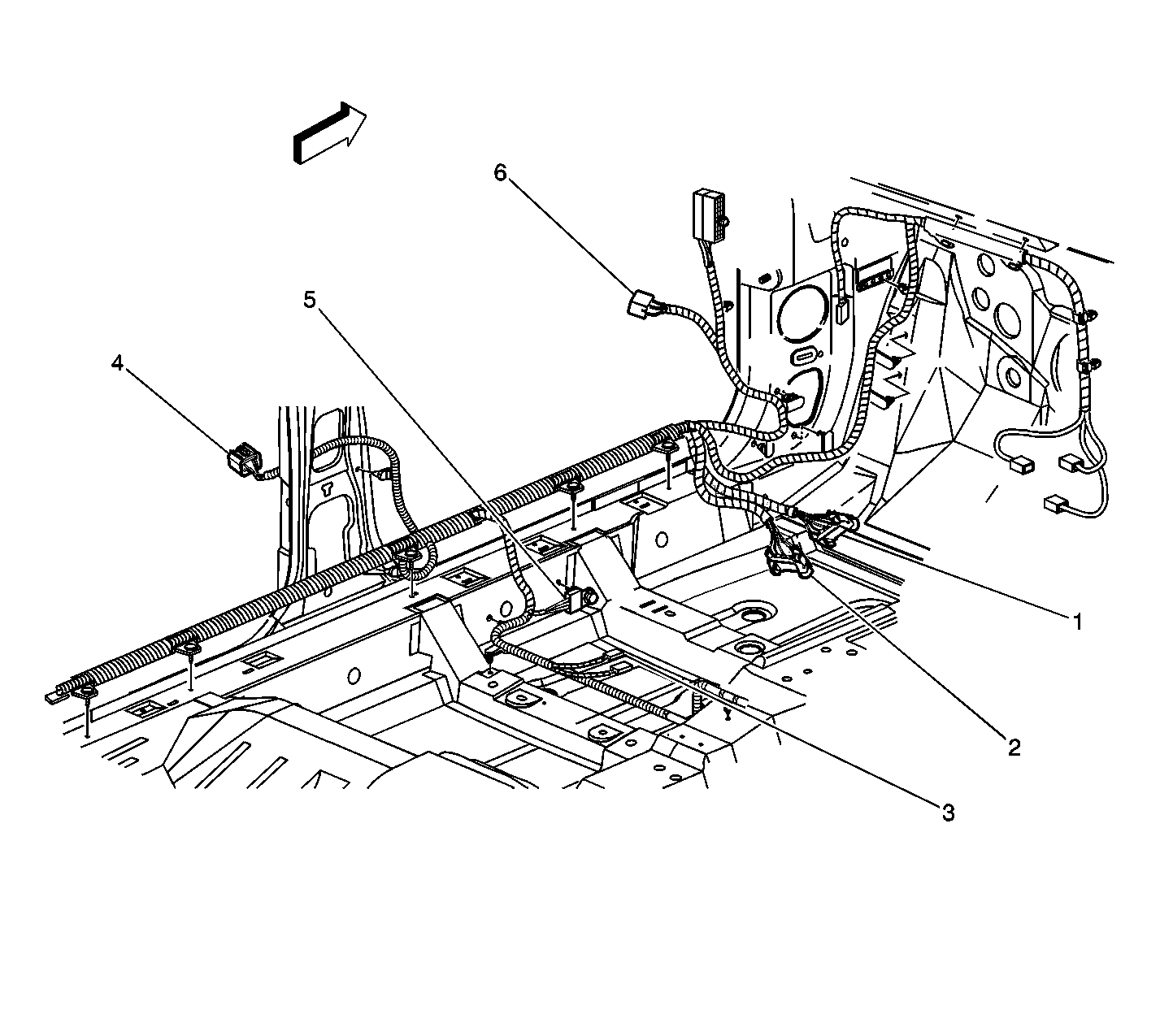 6
5
4
1
2
3