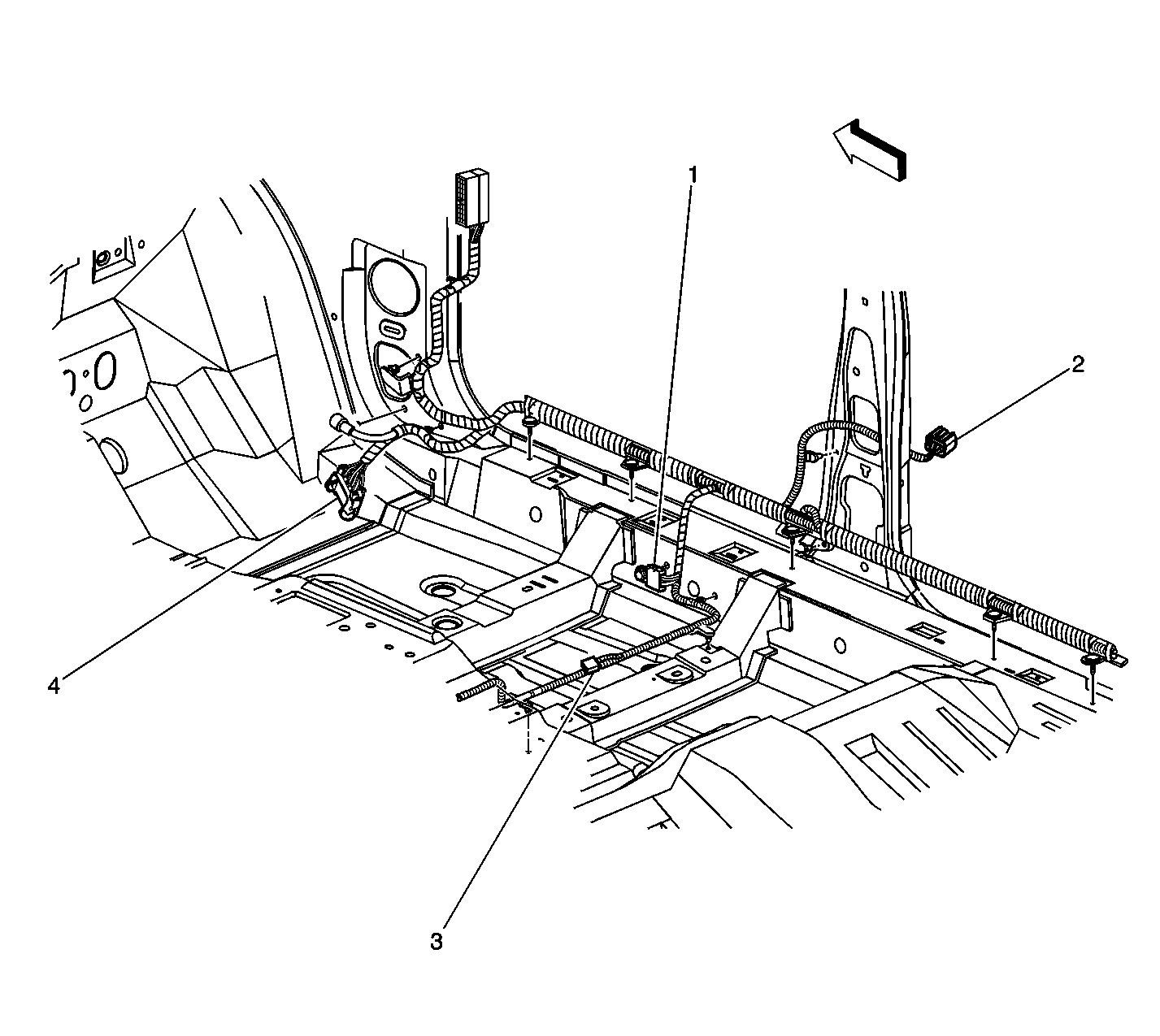 1
2
4
3