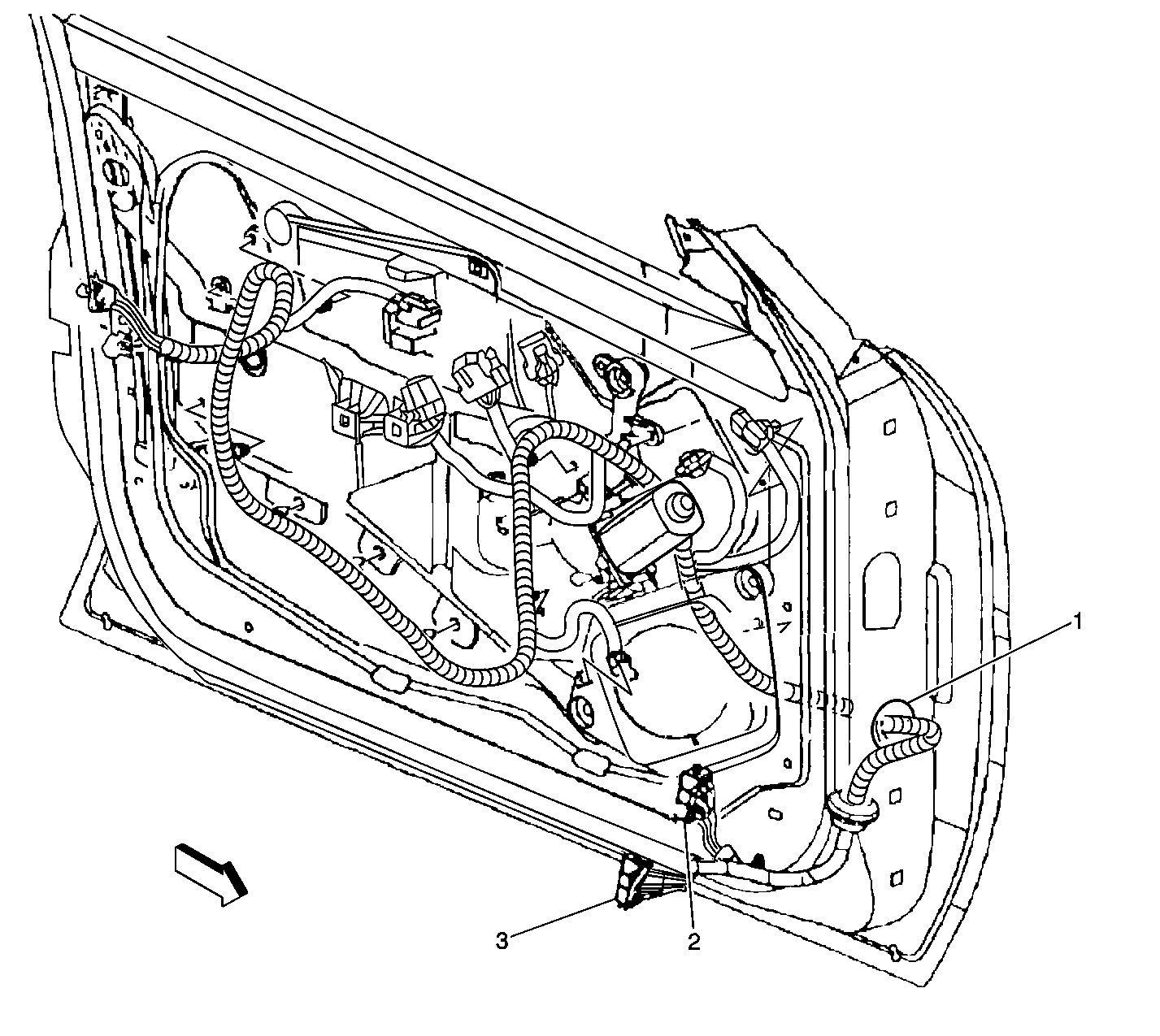 1

3

2