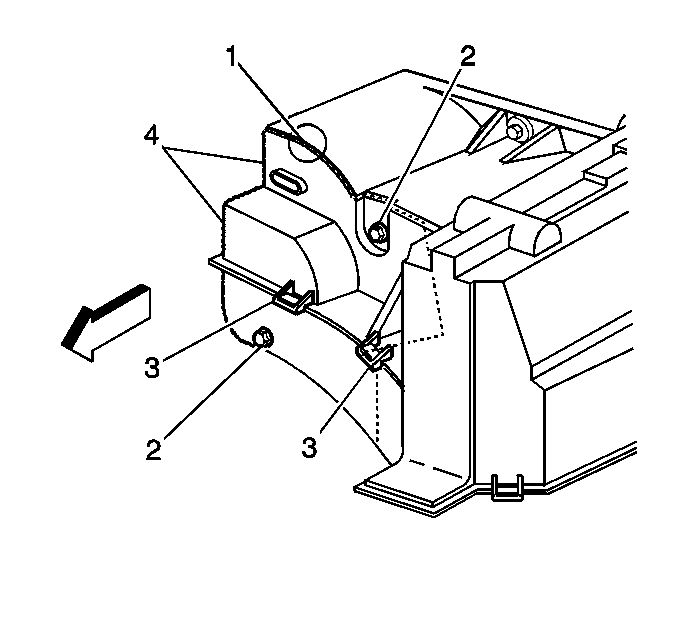 1
2
4
3
2
3