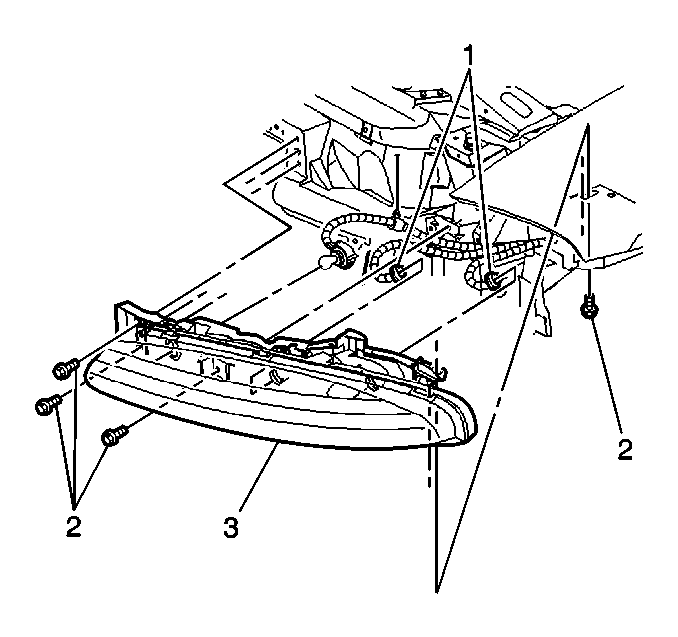 1
2
2
3