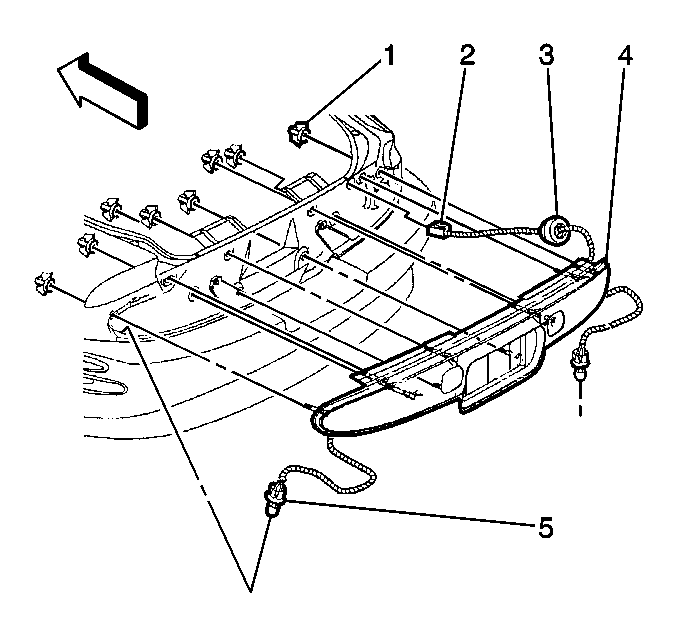 1
2
3
4
5