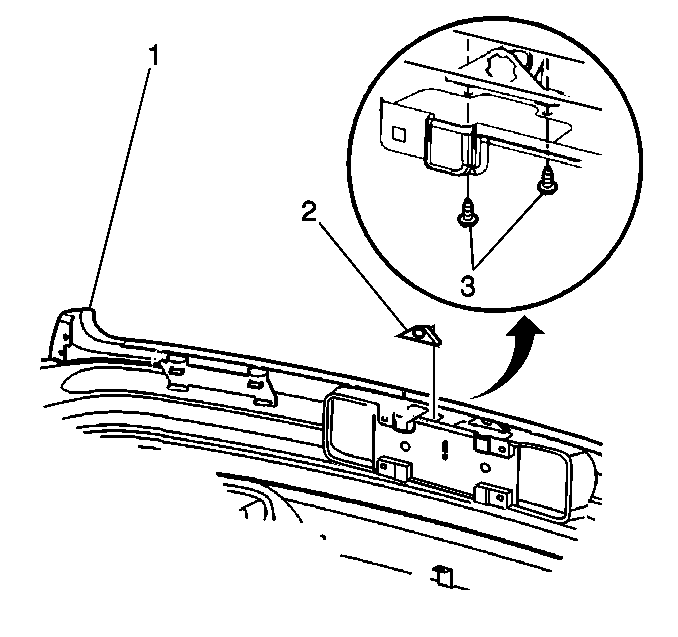 1
2
3