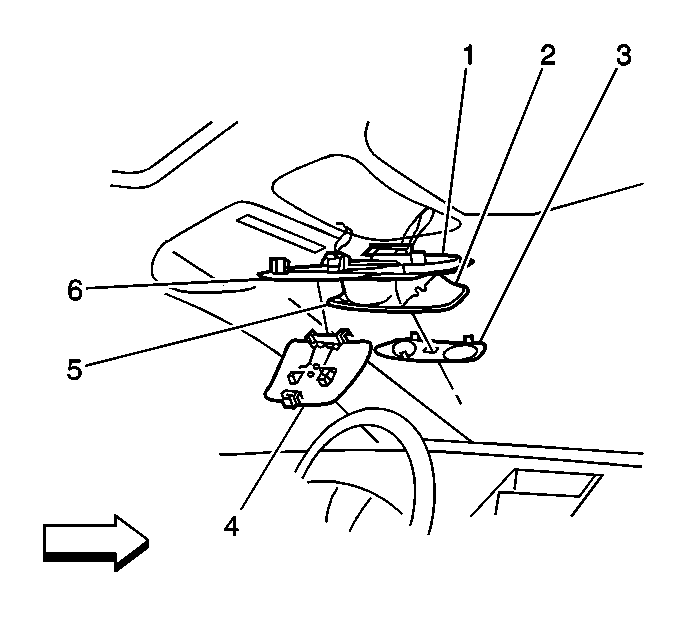 1
2
3
6
5
4