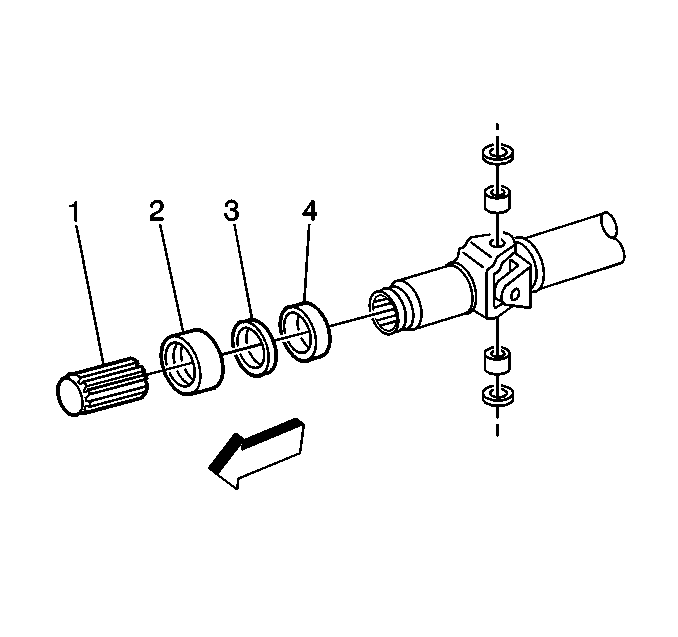 1
2
3
4