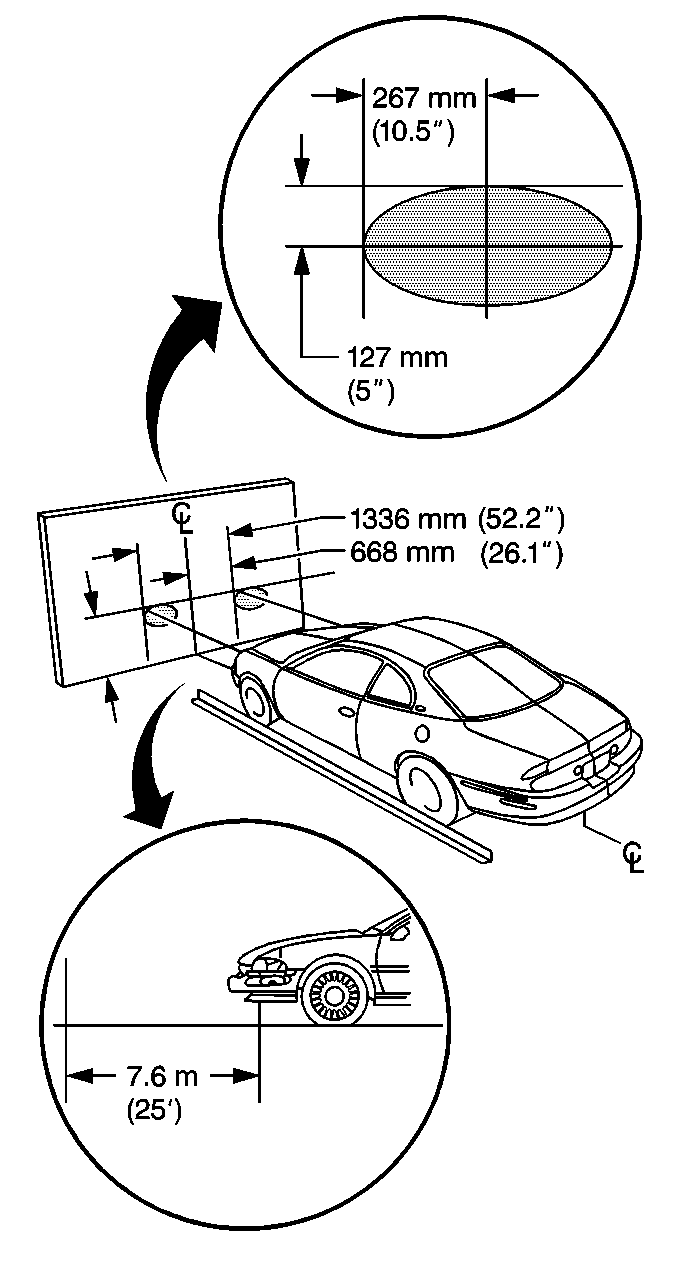 267 mm
(10.5″)

127 mm
(5″)

℄

1336 mm (52.2″)
668 mm (26.1″)

℄

7.6 m
(25′)