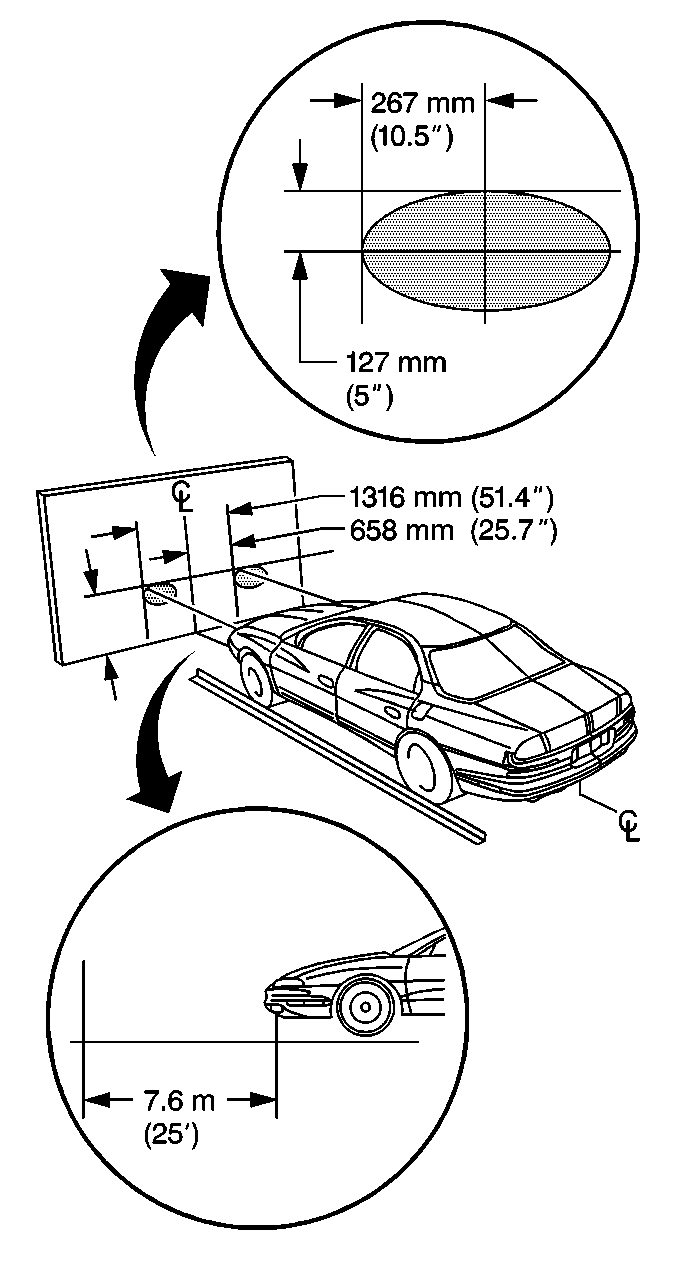 267 mm
(10.5″)

127 mm
(5″)

℄

1316 mm (51.4″)
658 mm (25.7″)

℄

7.6 m
(25′)