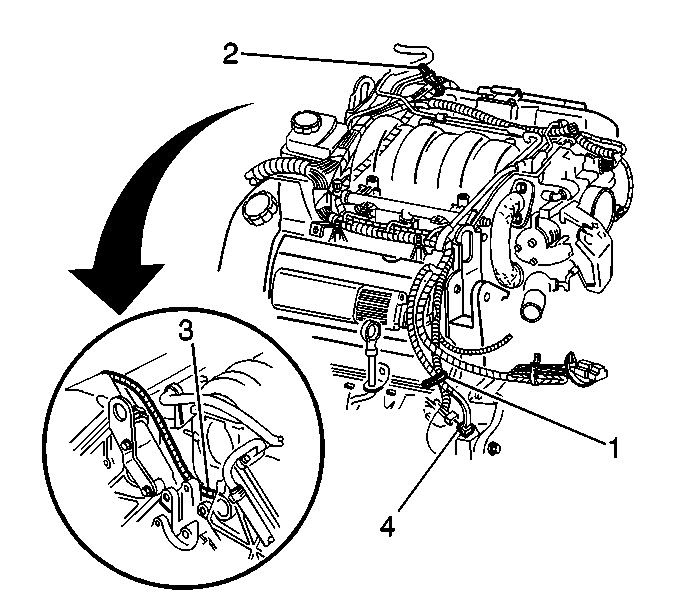 2
3
1
4