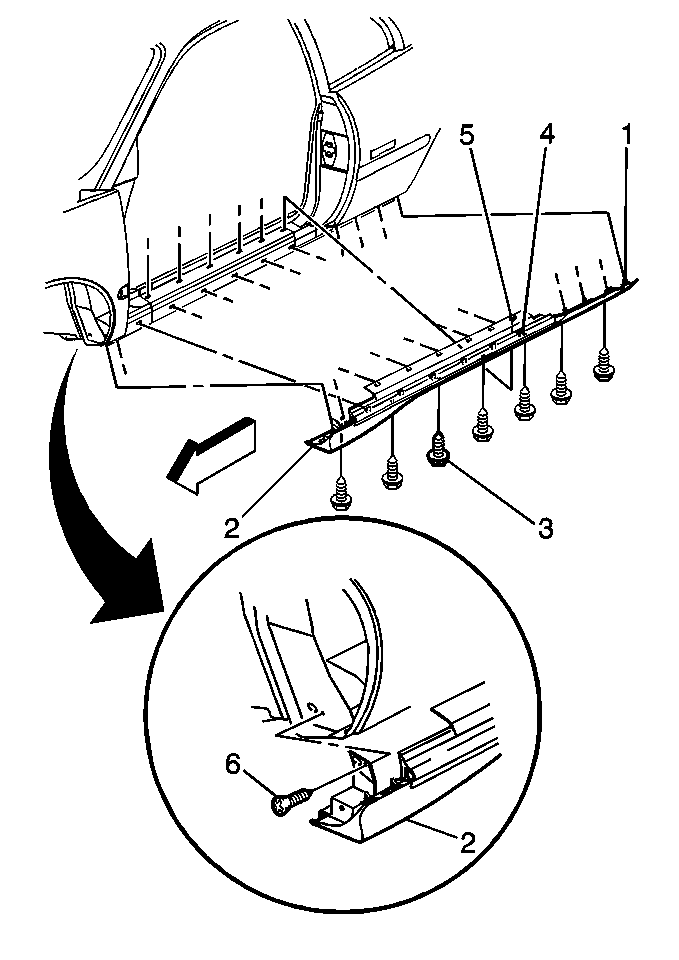 5
4
1
2
3
6
2