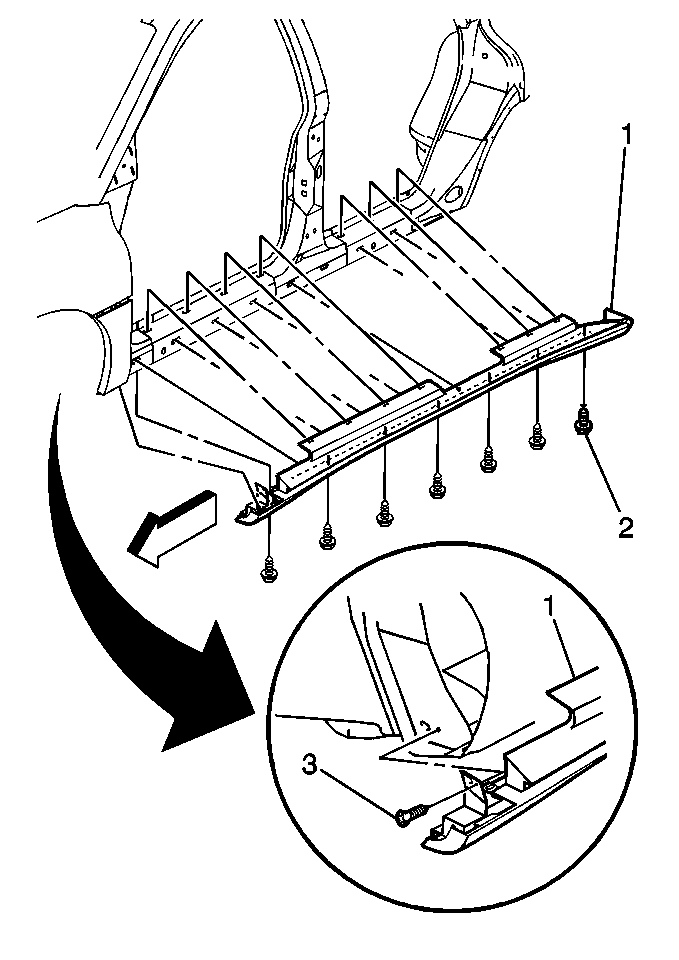 1
2
1
3