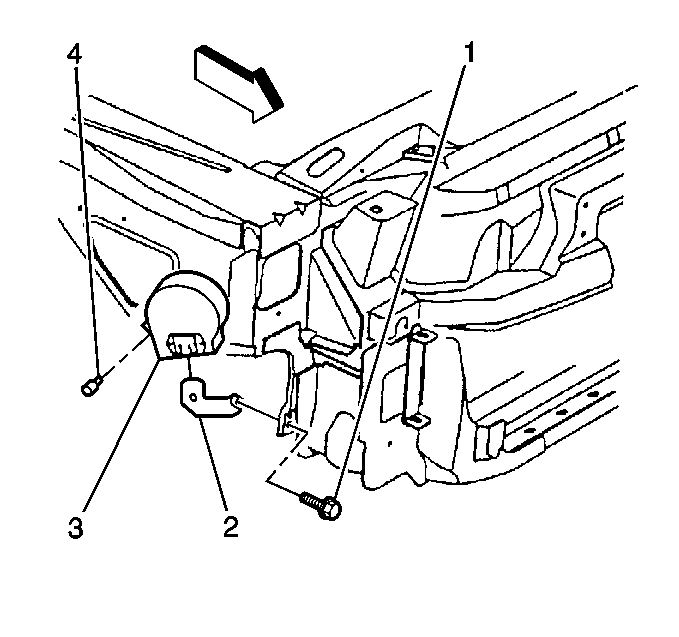 4
1
3
2