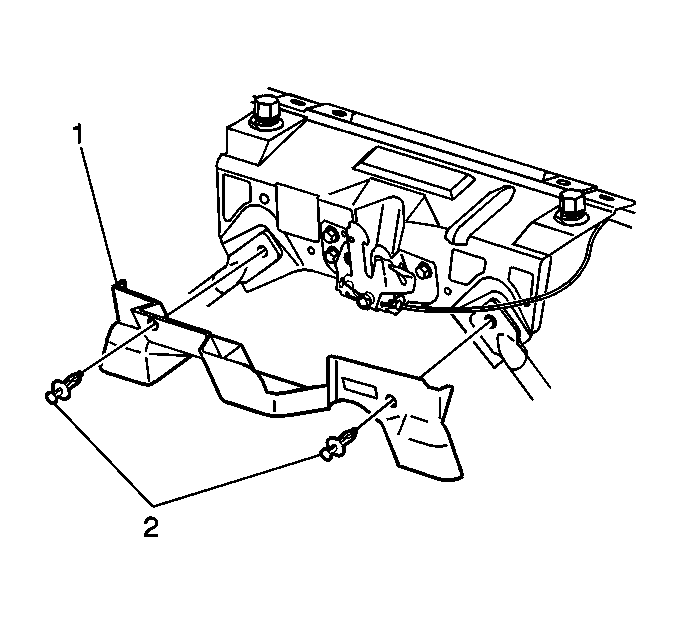 1

2