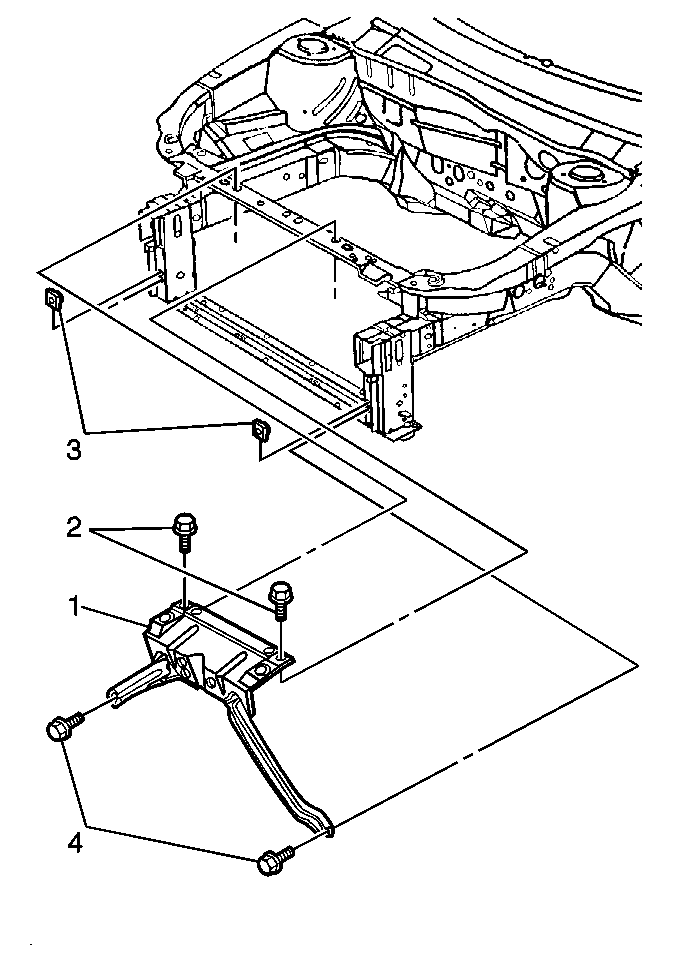 3
2
1
4