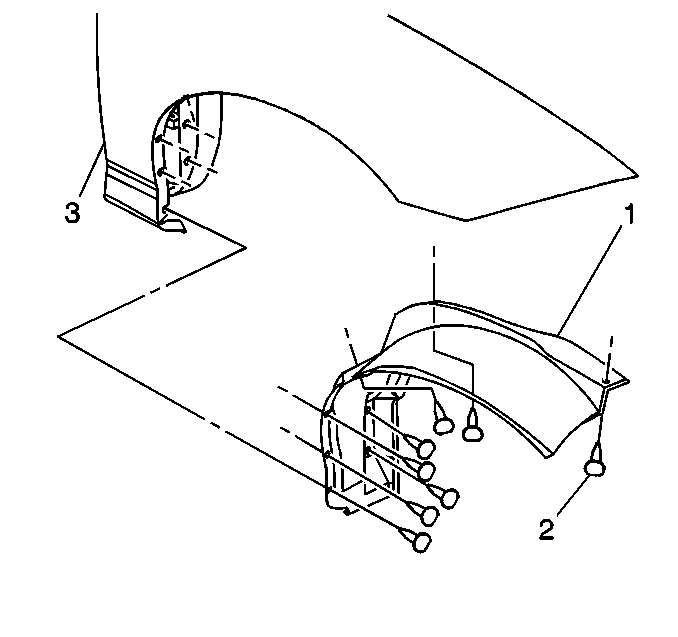 3
1
2