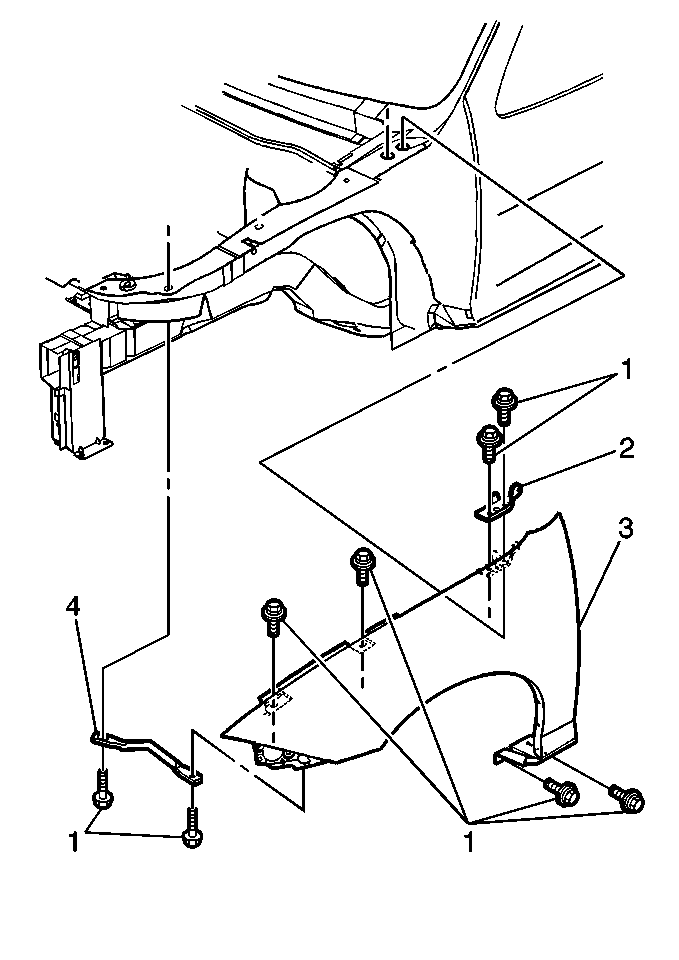 1
2
3
4
1
1