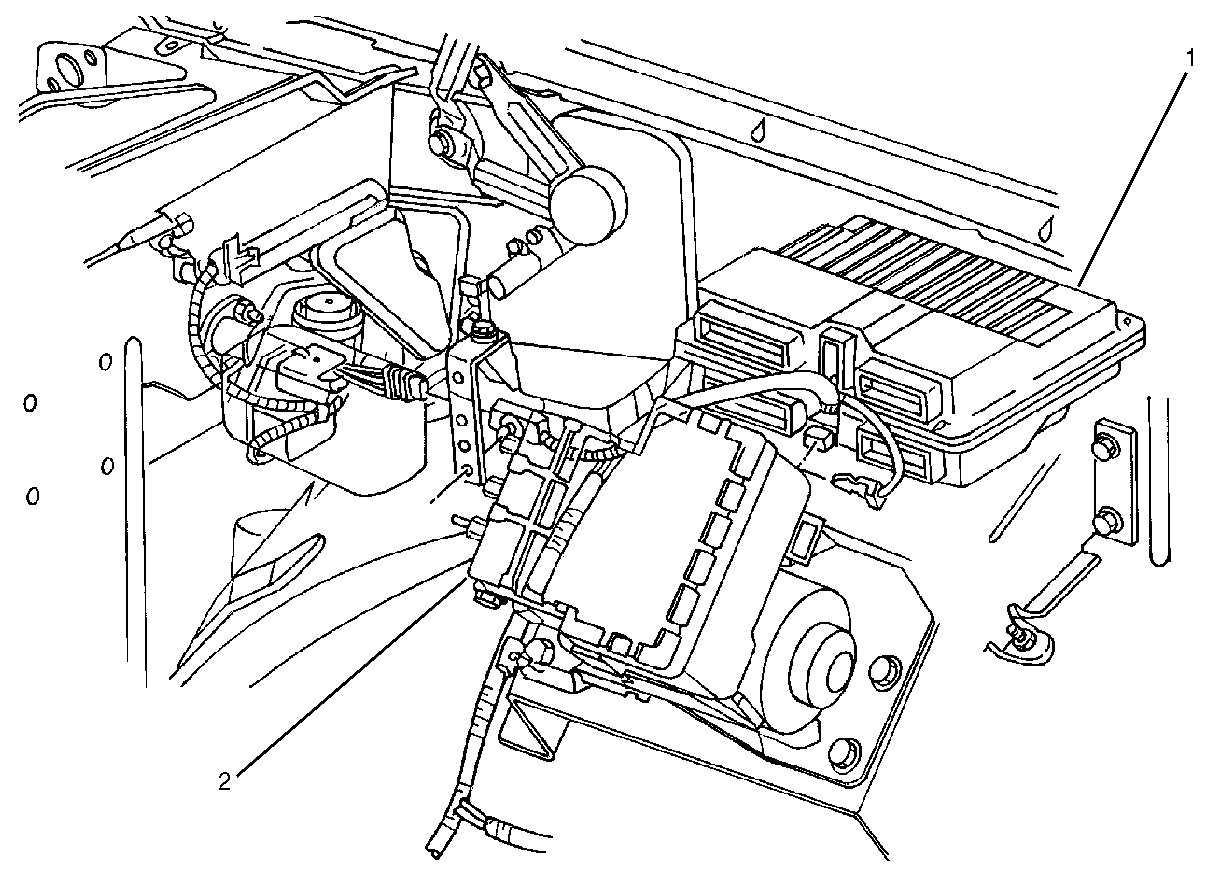 1

2