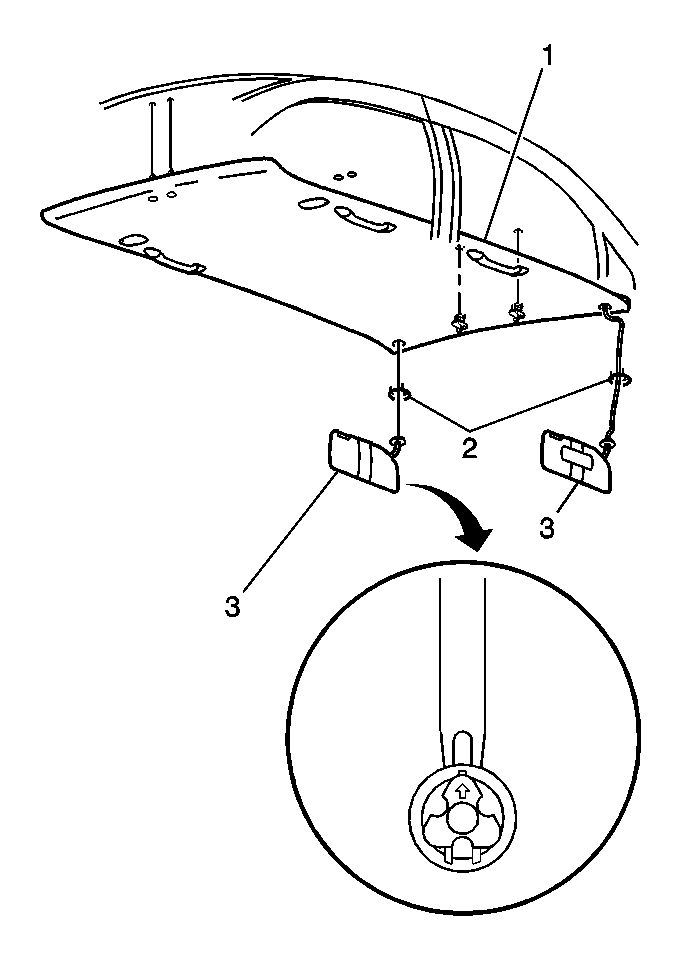 1
2
3
3