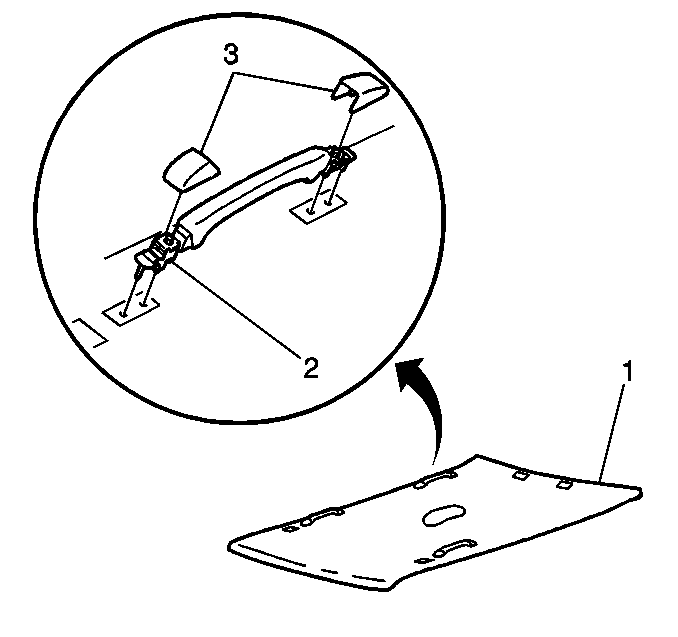 3
2
1