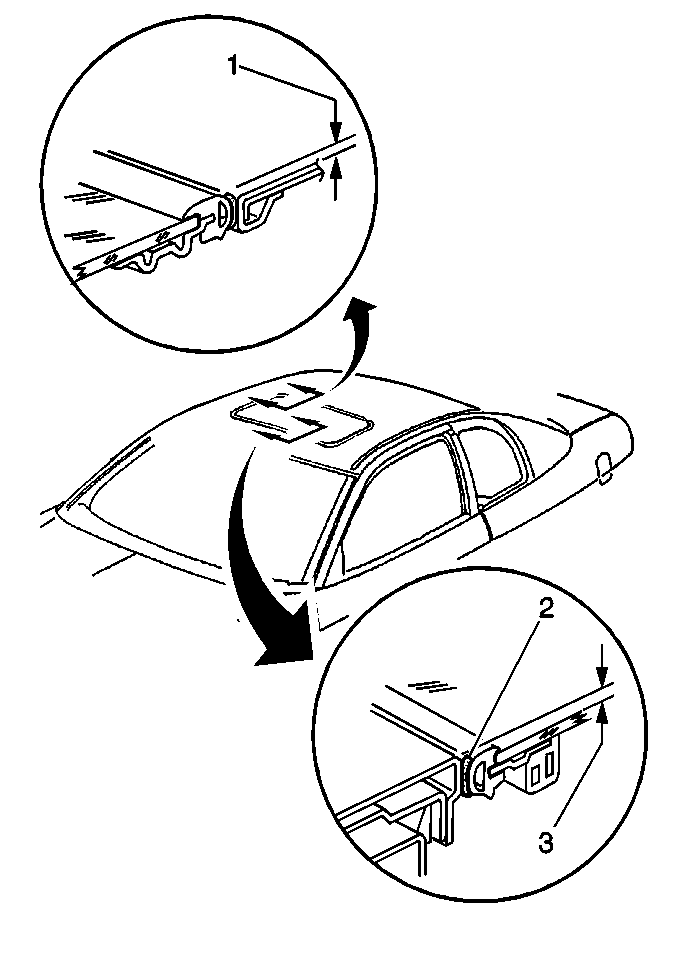 1
2
3