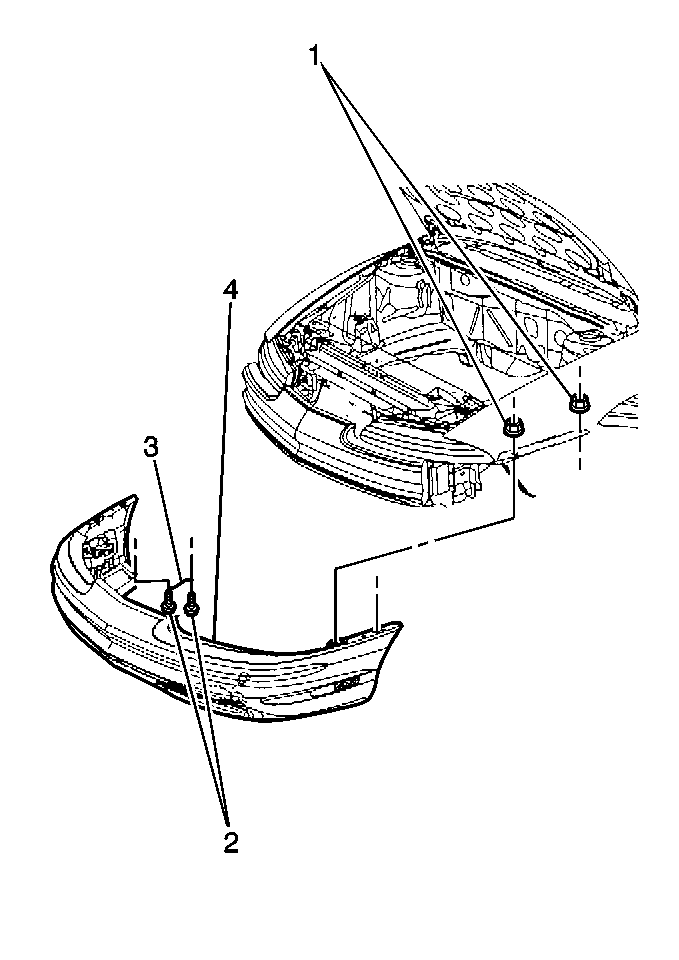 1
4
3
2