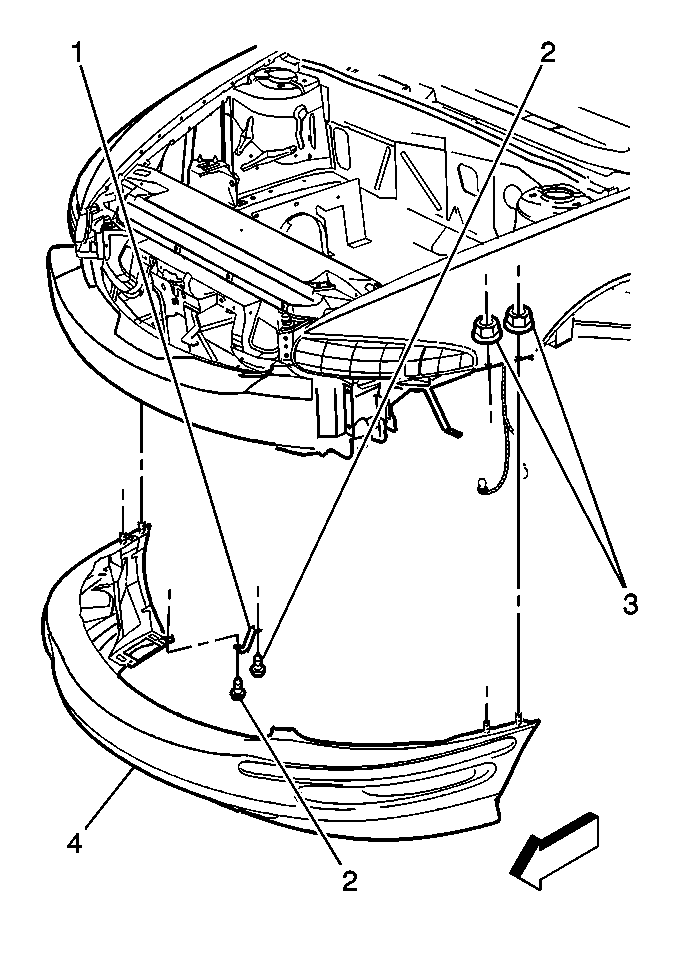 1
2
3
4
2