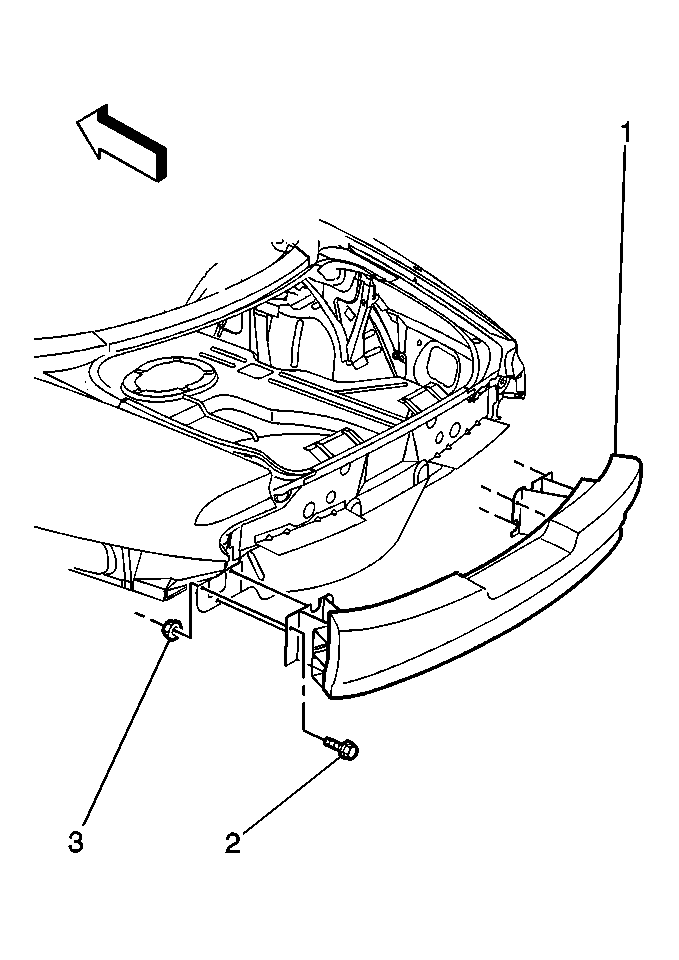 1

3

2