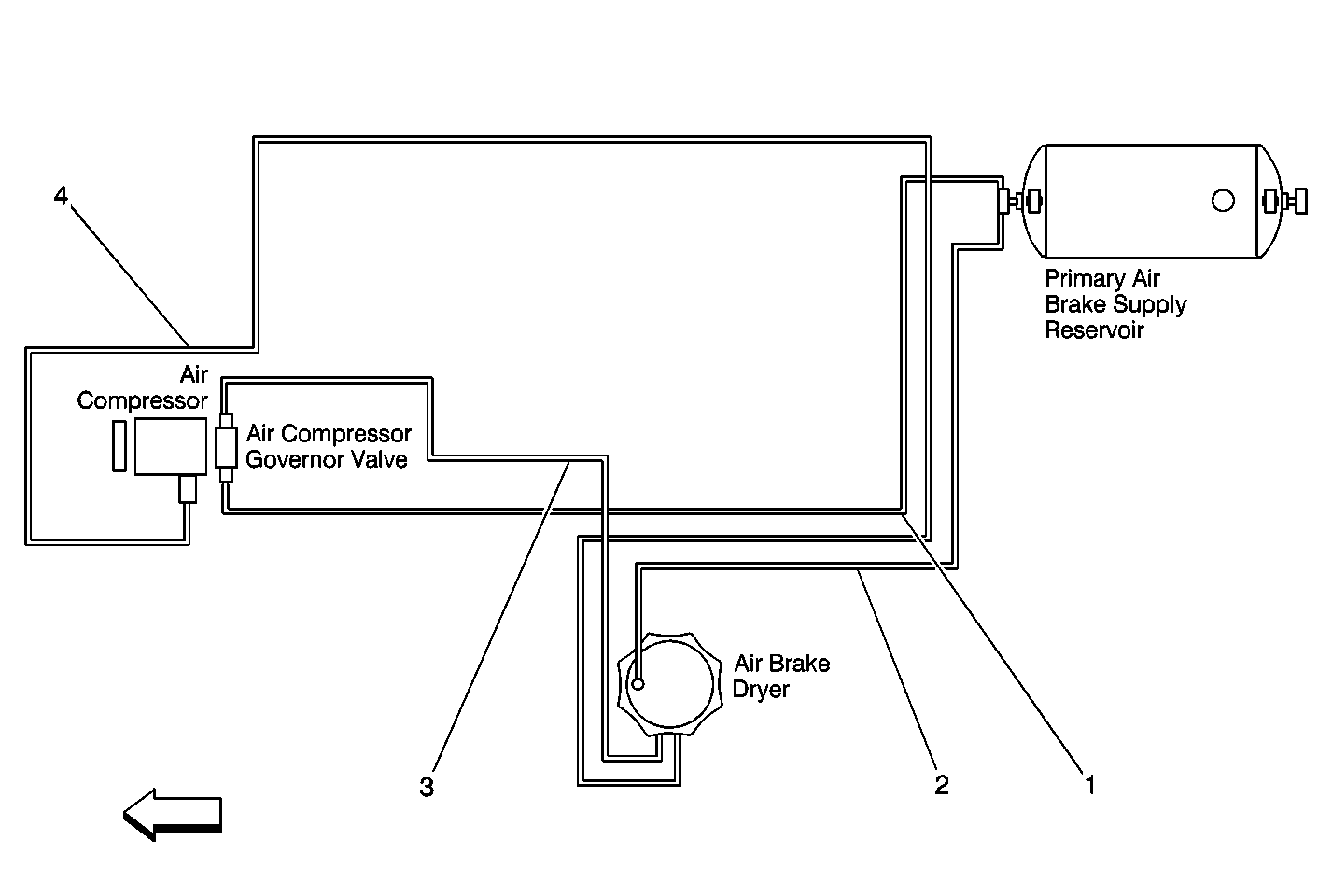 4

Primary Air Brake Supply Reservoir

Air Compressor

Air Compressor Governor Valve

Air Brake Dryer

3

2

1