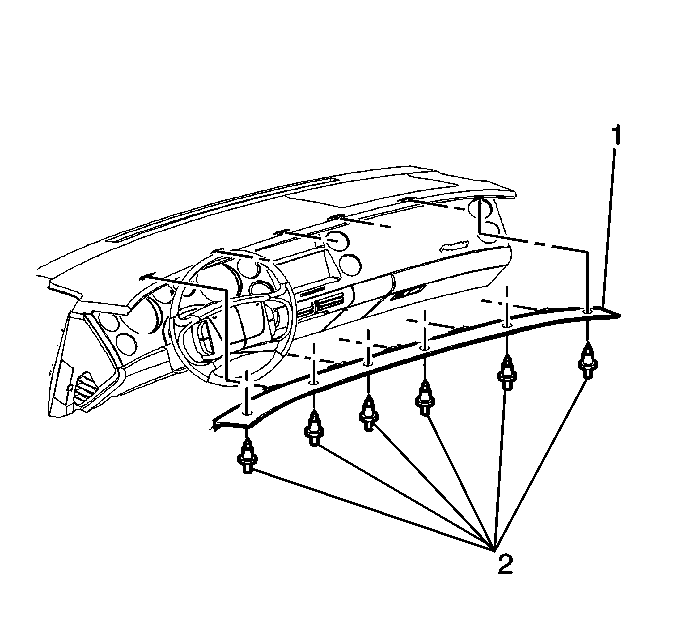 1
2