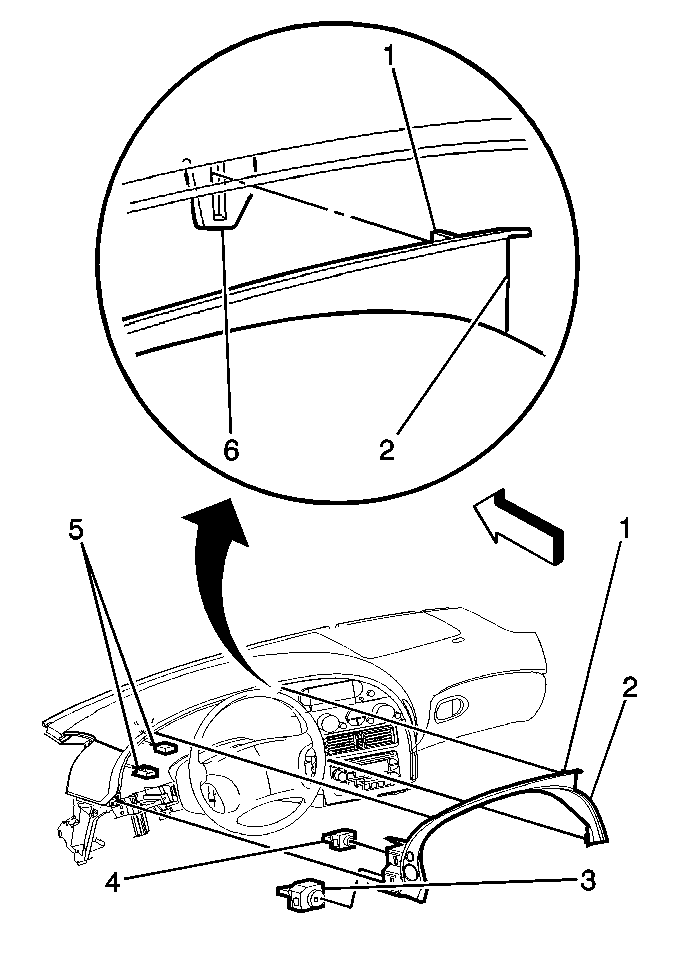 1
6
2
5
1
2
4
3