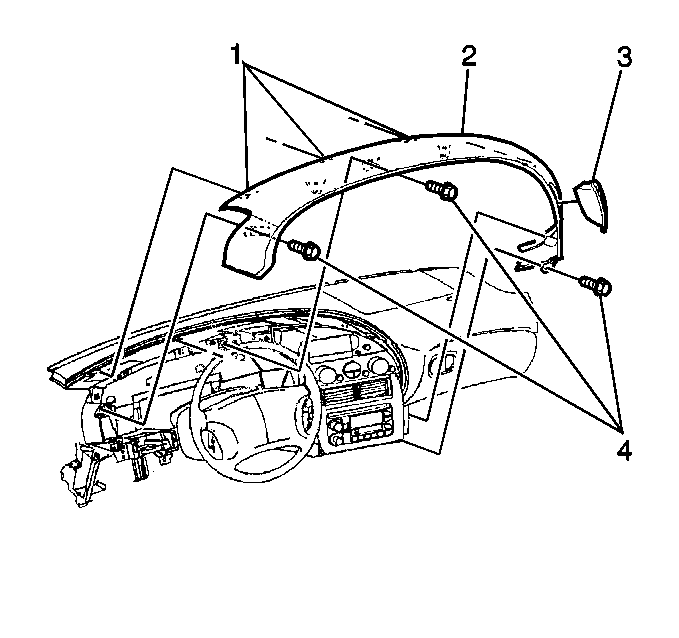 1
2
3
4