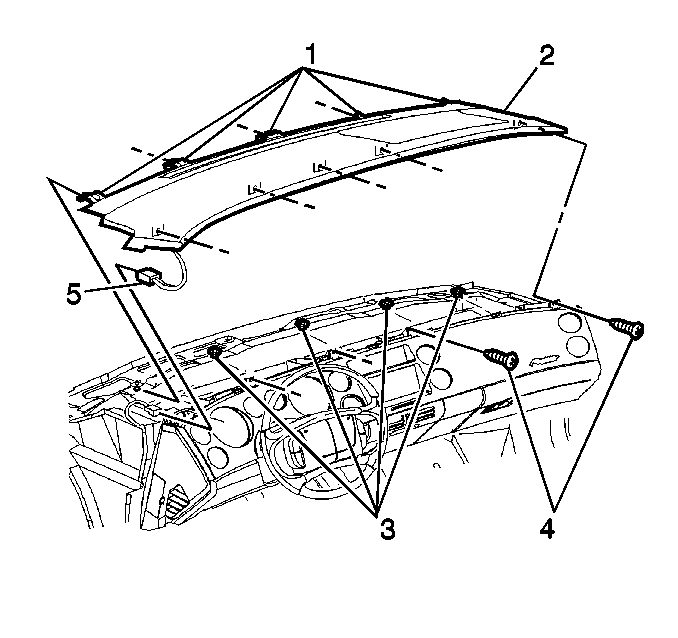 1
2
5
3
4