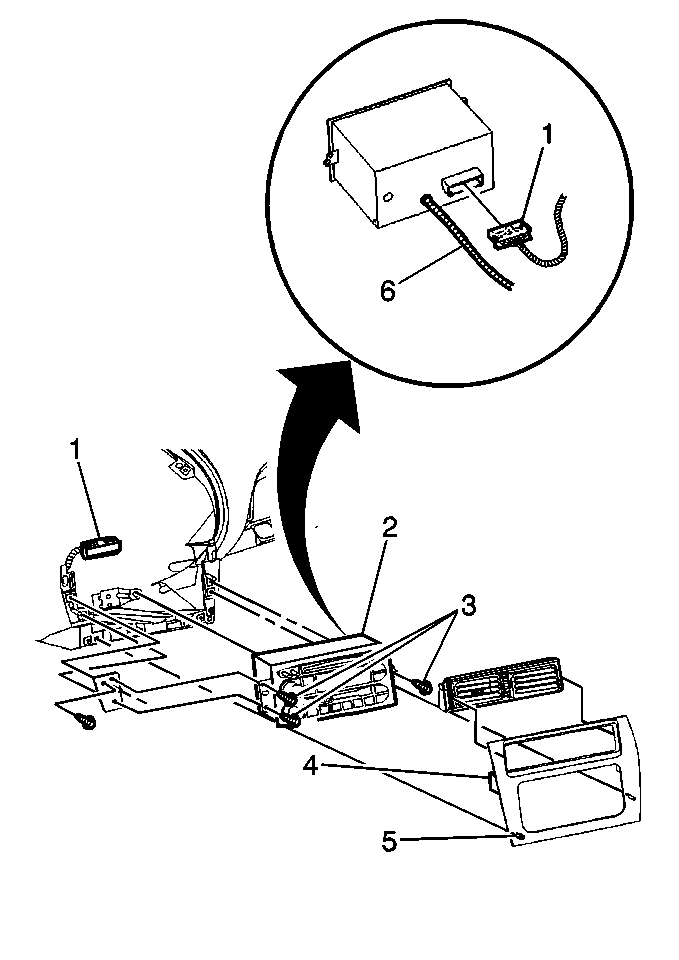 1
6
1
2
3
4
5