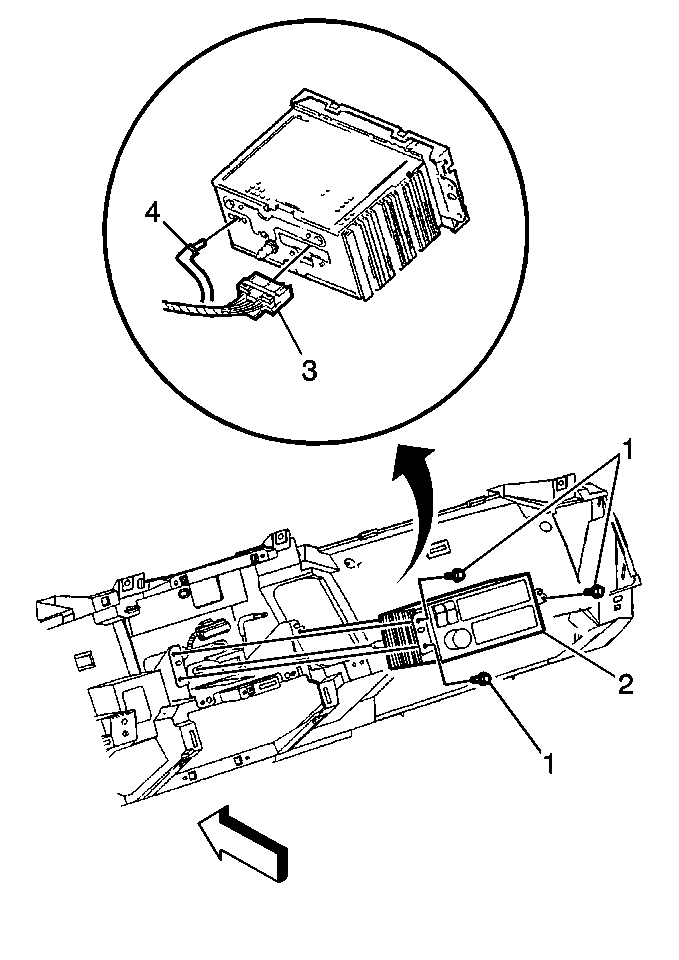 4
3
1
2
1